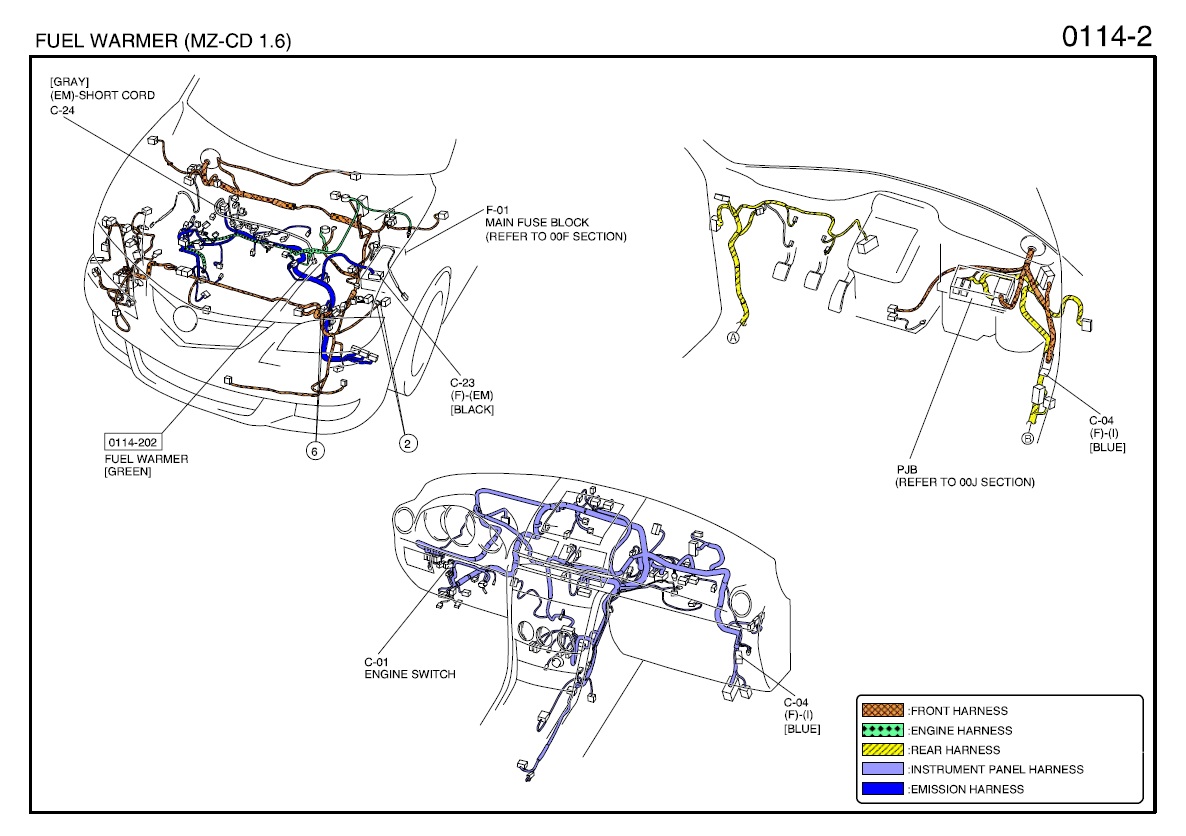 FUEL WARMER (MZ-CD 1.6)

0114-2

[GRAY]
(EM)-SHORT CORD
C-24

F-01
MAIN FUSE BLOCK
(REFER TO 00F SECTION)

C-23
(F)-(EM)
[BLACK]

0114-202
FUEL WARMER
[GREEN]

6

2

A

B

C-04
(F)-(I)
[BLUE]

PJB
(REFER TO 00J SECTION)

C-01
ENGINE SWITCH

C-04
(F)-(I)
[BLUE]

:FRONT HARNESS
:ENGINE HARNESS
:REAR HARNESS
:INSTRUMENT PANEL HARNESS
:EMISSION HARNESS